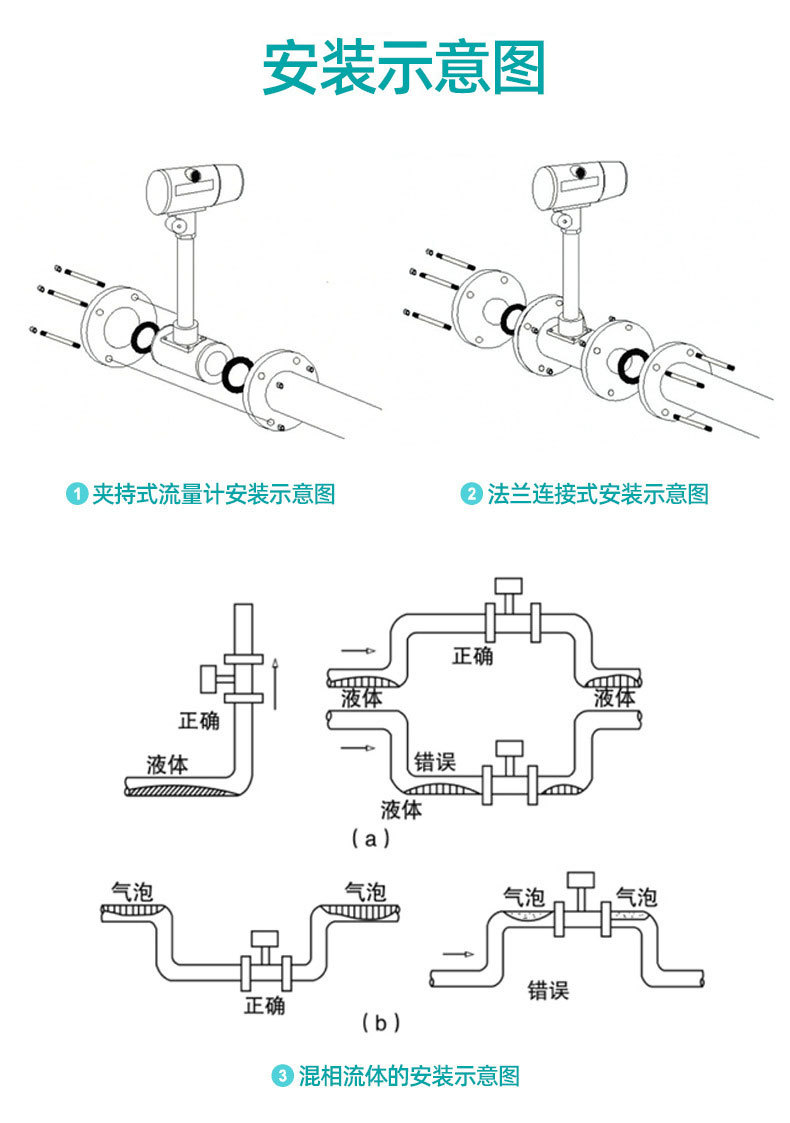 安装示意图

1 夹持式流量计安装示意图

2 法兰连接式安装示意图

正确
液体

正确
液体
液体
错误
液体

( a )

气泡
气泡
正确

气泡
气泡
错误

( b )

3 混相流体的安装示意图