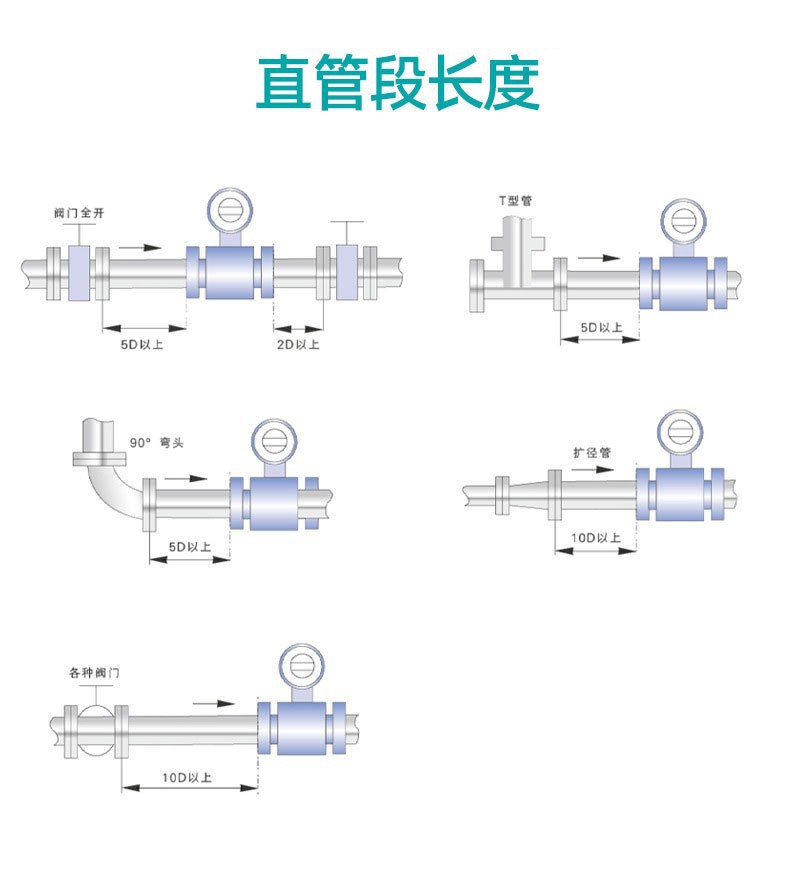 直管段长度

阀门全开

5D以上

2D以上

T型管

5D以上

90° 弯头

5D以上

扩径管

10D以上

各种阀门

10D以上